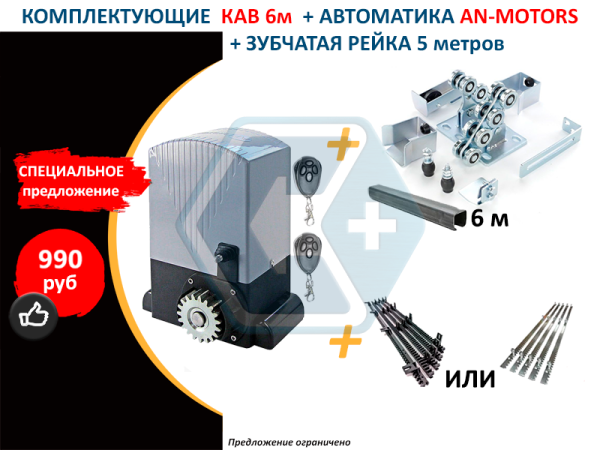 КОМПЛЕКТУЮЩИЕ КАВ 6м + АВТОМАТИКА AN-MOTORS + ЗУБЧАТАЯ РЕЙКА 5 метров

СПЕЦИАЛЬНОЕ предложение

990 руб

6 м

ИЛИ

Предложение ограничено